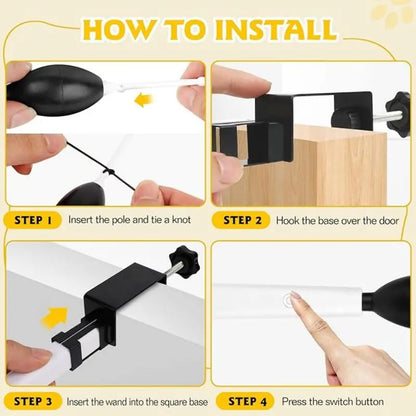 HOW TO INSTALL

STEP 1 Insert the pole and tie a knot

STEP 2 Hook the base over the door

STEP 3 Insert the wand into the square base

STEP 4 Press the switch button